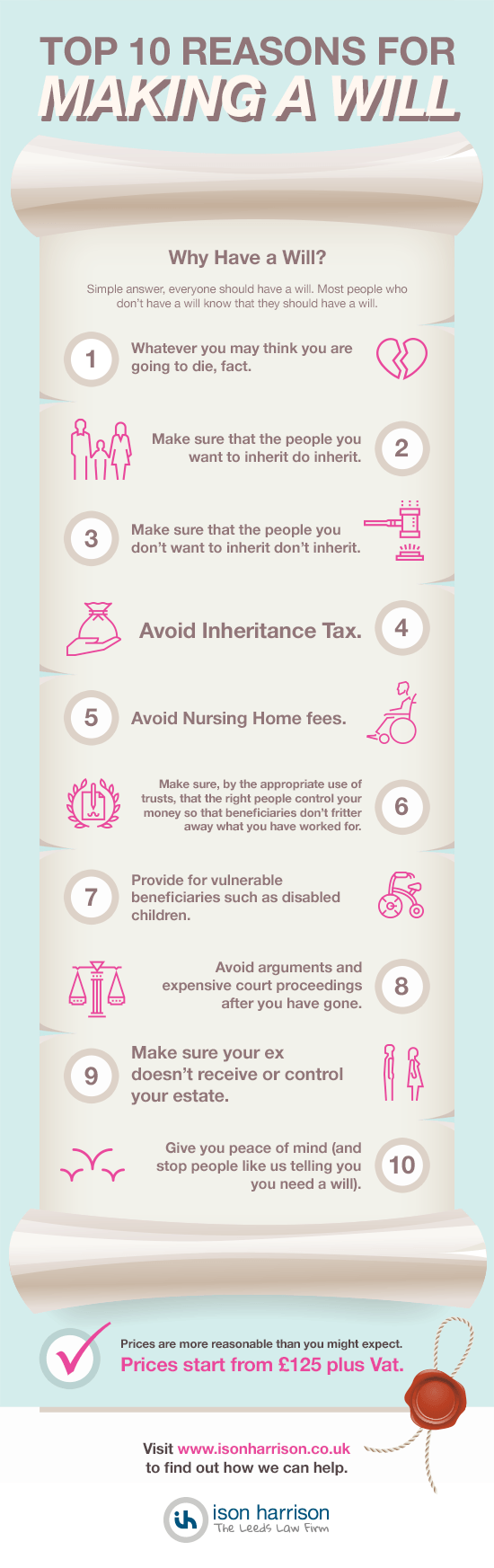 TOP 10 REASONS FOR
MAKING A WILL

Why Have a Will?

Simple answer, everyone should have a will. Most people who don't have a will know that they should have a will.

1
Whatever you may think you are going to die, fact.

Make sure that the people you want to inherit do inherit.
2

3
Make sure that the people you don't want to inherit don't inherit.

Avoid Inheritance Tax.
4

5
Avoid Nursing Home fees.

Make sure, by the appropriate use of trusts, that the right people control your money so that beneficiaries don't fritter away what you have worked for.
6

7
Provide for vulnerable beneficiaries such as disabled children.

Avoid arguments and expensive court proceedings after you have gone.
8

9
Make sure your ex doesn't receive or control your estate.

Give you peace of mind (and stop people like us telling you you need a will).
10

Prices are more reasonable than you might expect.
Prices start from £125 plus Vat.

Visit www.isonharrison.co.uk to find out how we can help.

ih ison harrison
The Leeds Law Firm